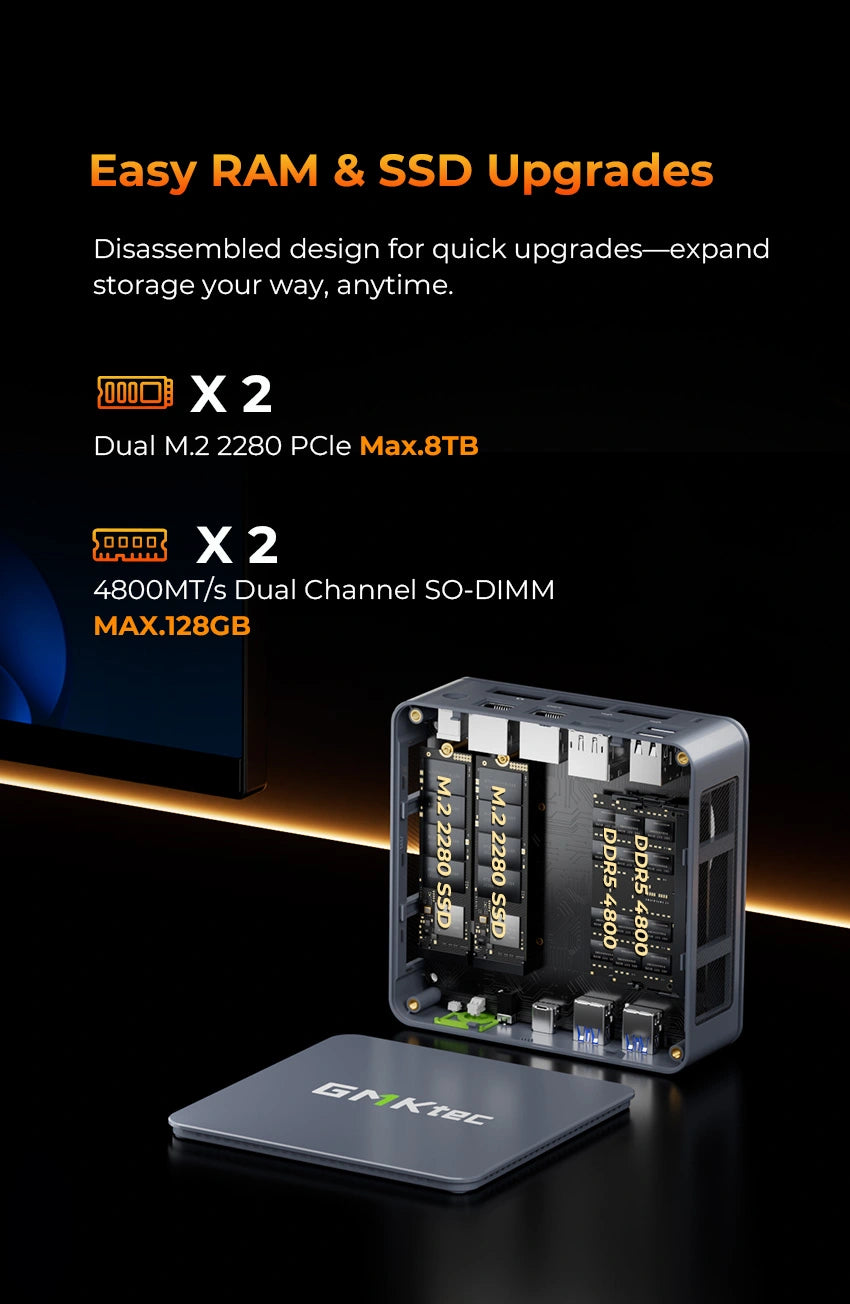 Easy RAM & SSD Upgrades

Disassembled design for quick upgrades—expand storage your way, anytime.

X 2

Dual M.2 2280 PCIe Max.8TB

X 2

4800MT/s Dual Channel SO-DIMM MAX.128GB

M.2 2280 SSD

M.2 2280 SSD

DDR5 4800

DDR5 4800

GMKtec