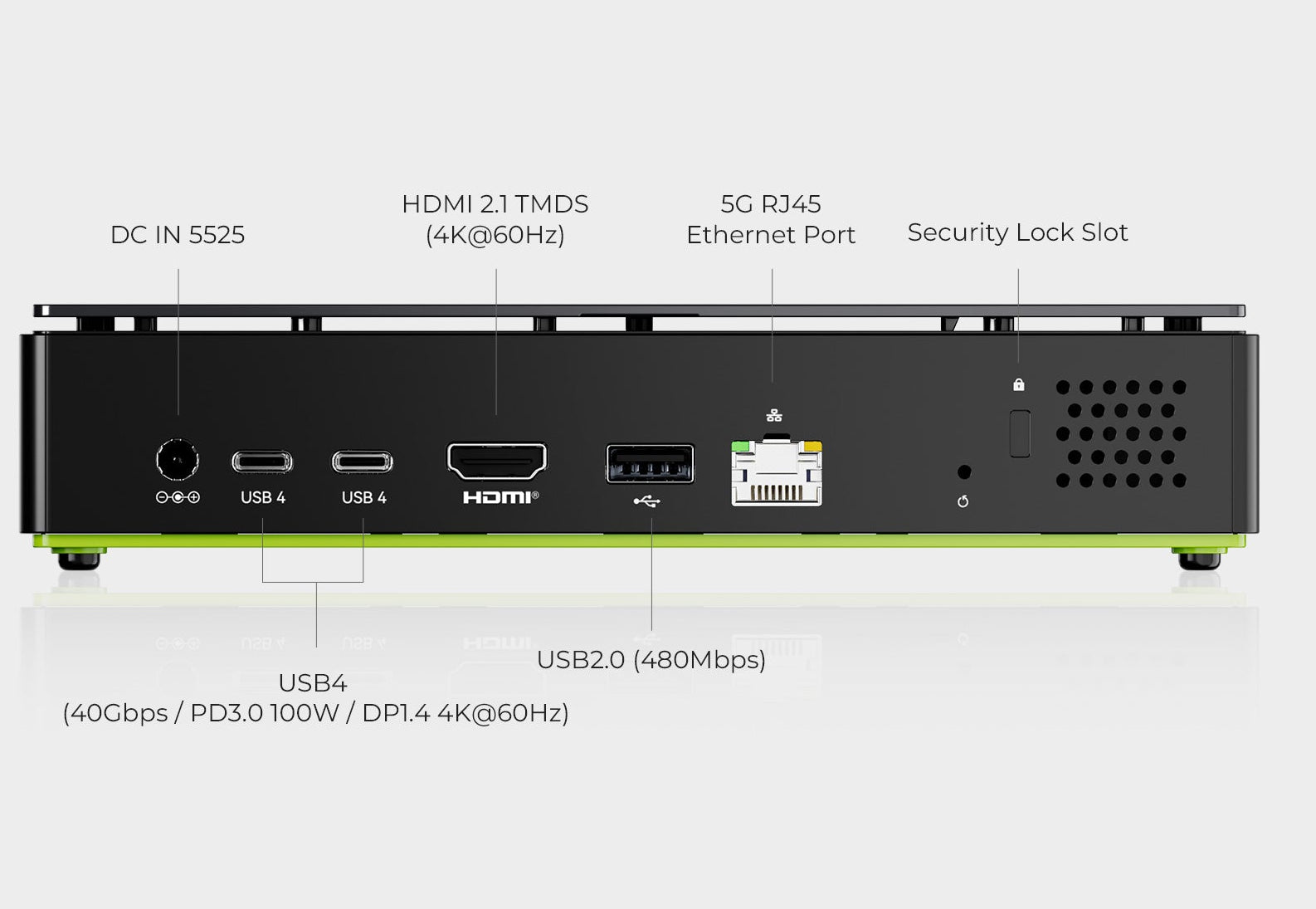 DC IN 5525

HDMI 2.1 TMDS
(4K@60Hz)

5G RJ45
Ethernet Port

Security Lock Slot

USB 4

USB 4

HDMI®

USB4
(40Gbps / PD3.0 100W / DP1.4 4K@60Hz)

USB2.0 (480Mbps)