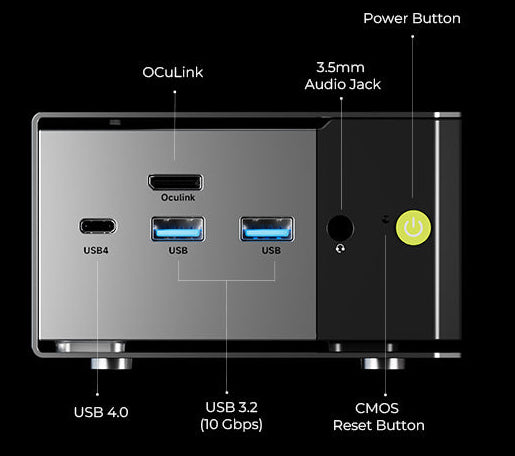 Power Button

OCuLink

3.5mm
Audio Jack

Oculink

USB4

USB

USB

USB 4.0

USB 3.2
(10 Gbps)

CMOS
Reset Button