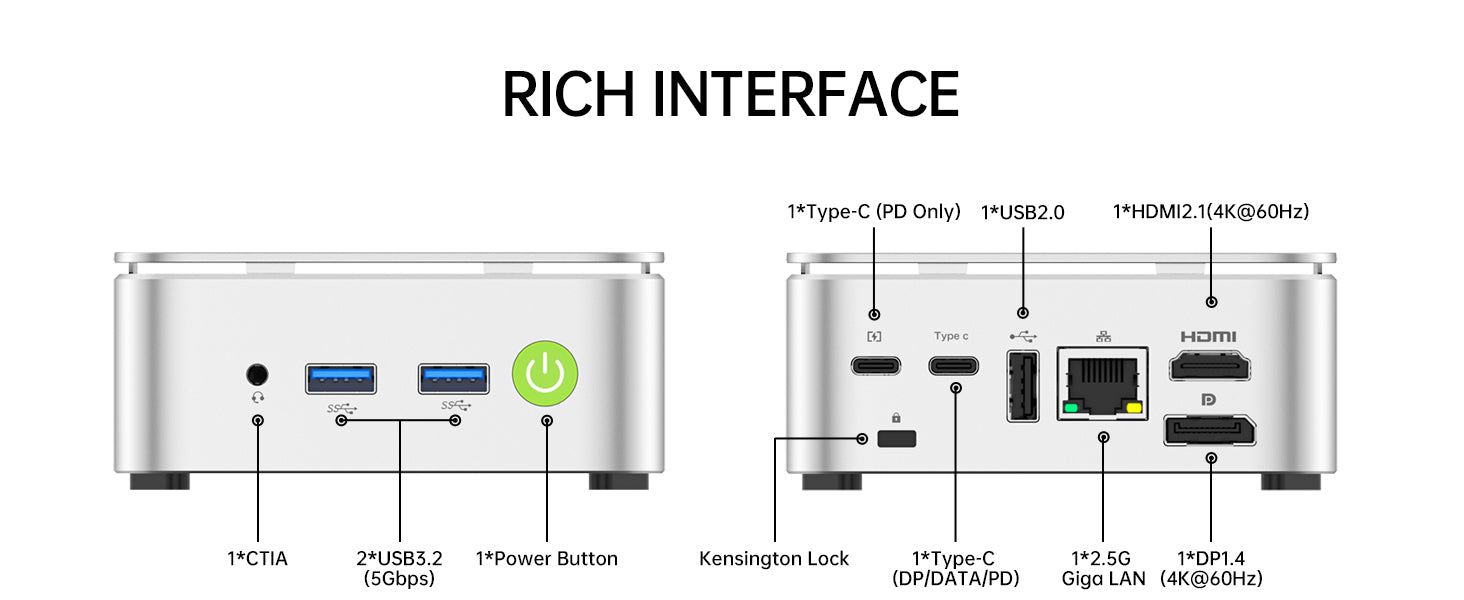 RICH INTERFACE

1*Type-C (PD Only)
1*USB2.0
1*HDMI2.1(4K@60Hz)

SS
SS

Type c
HDMI

1*CTIA
2*USB3.2 (5Gbps)
1*Power Button
Kensington Lock
1*Type-C (DP/DATA/PD)
1*2.5G Giga LAN
1*DP1.4 (4K@60Hz)